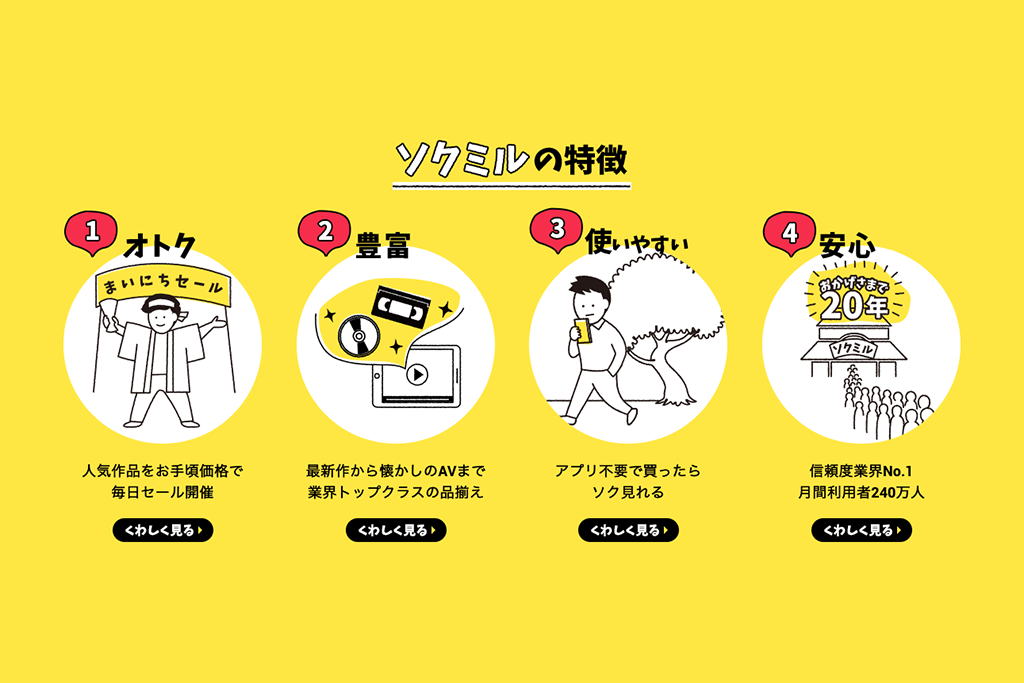 ソクミルの特徴

1 オトク

まいにちセール

人気作品をお手頃価格で 毎日セール開催

くわしく見る

2 豊富

最新作から懐かしのAVまで 業界トップクラスの品揃え

くわしく見る

3 使いやすい

アプリ不要で買ったら ソク見れる

くわしく見る

4 安心

おかげさまで 20年

ソクミル

信頼度業界No.1 月間利用者240万人

くわしく見る